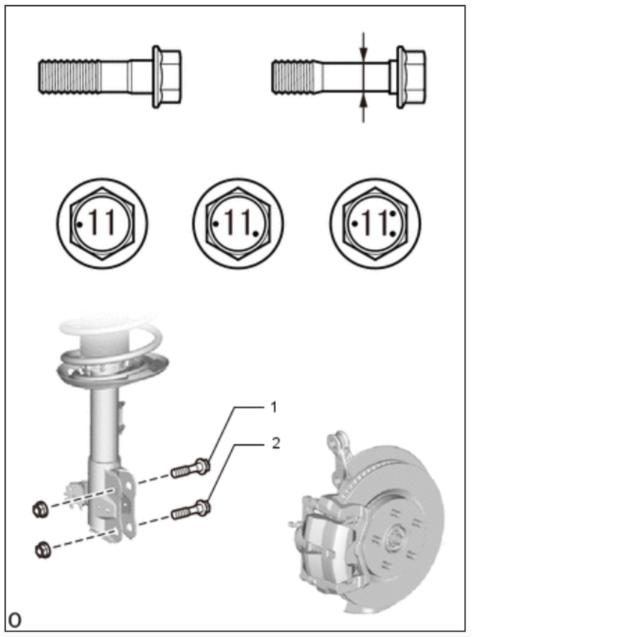 11

11

11

1

2

O