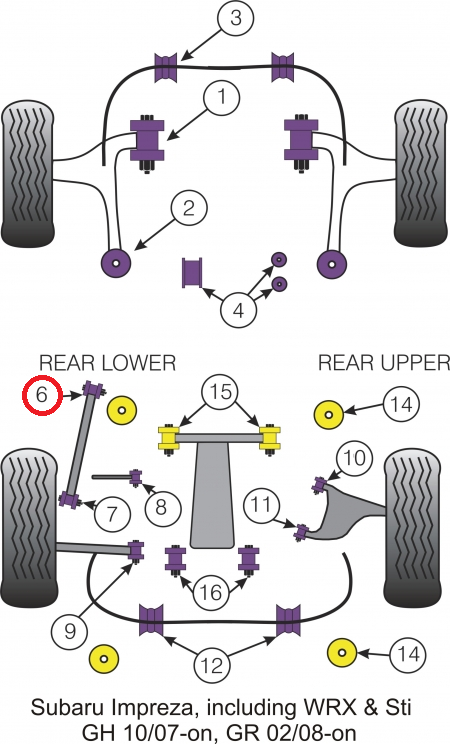 3

1

2

4

REAR LOWER

REAR UPPER

6

15

14

10

8

7

11

16

9

12

14

Subaru Impreza, including WRX & Sti
GH 10/07-on, GR 02/08-on